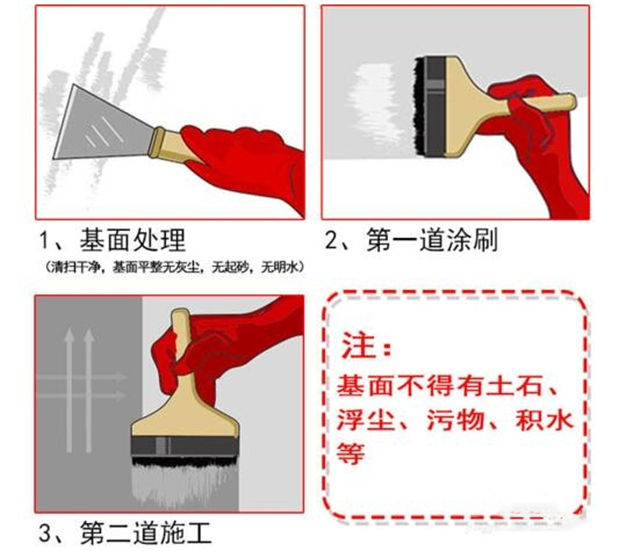 1、基面处理
（清扫干净，基面平整无灰尘，无起砂，无明水）

2、第一道涂刷

3、第二道施工

注：
基面不得有土石、浮尘、污物、积水等